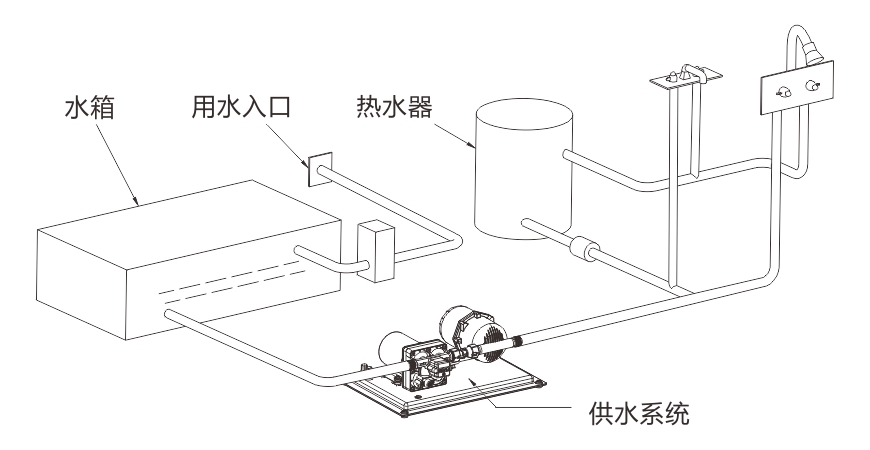 水箱
用水入口
热水器
供水系统