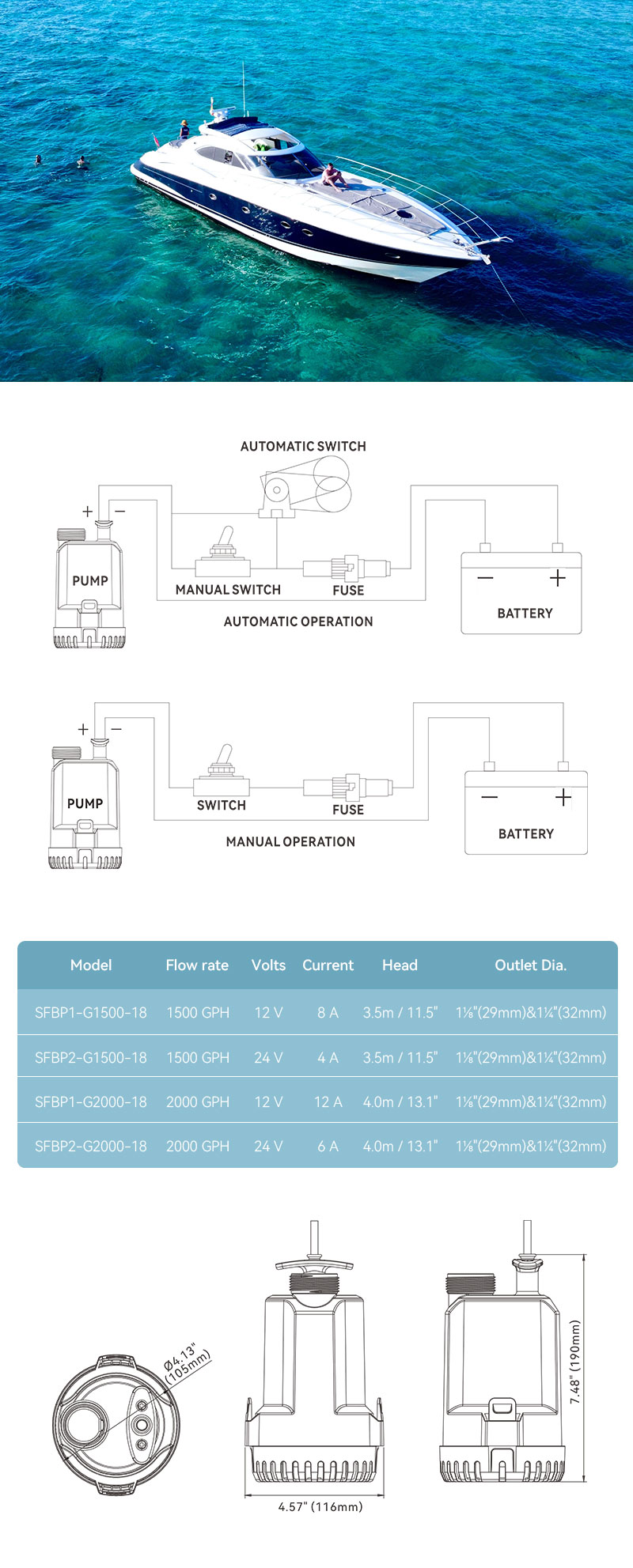 AUTOMATIC SWITCH

+ −

PUMP

MANUAL SWITCH

FUSE

− +

BATTERY

AUTOMATIC OPERATION

+ −

PUMP

SWITCH

FUSE

− +

BATTERY

MANUAL OPERATION

| Model | Flow rate | Volts | Current | Head | Outlet Dia. |
|---|---|---|---|---|---|
| SFBP1-G1500-18 | 1500 GPH | 12 V | 8 A | 3.5m / 11.5" | 1⅛"(29mm)&1¼"(32mm) |
| SFBP2-G1500-18 | 1500 GPH | 24 V | 4 A | 3.5m / 11.5" | 1⅛"(29mm)&1¼"(32mm) |
| SFBP1-G2000-18 | 2000 GPH | 12 V | 12 A | 4.0m / 13.1" | 1⅛"(29mm)&1¼"(32mm) |
| SFBP2-G2000-18 | 2000 GPH | 24 V | 6 A | 4.0m / 13.1" | 1⅛"(29mm)&1¼"(32mm) |

Ø4.13" (105mm)

4.57" (116mm)

7.48" (190mm)